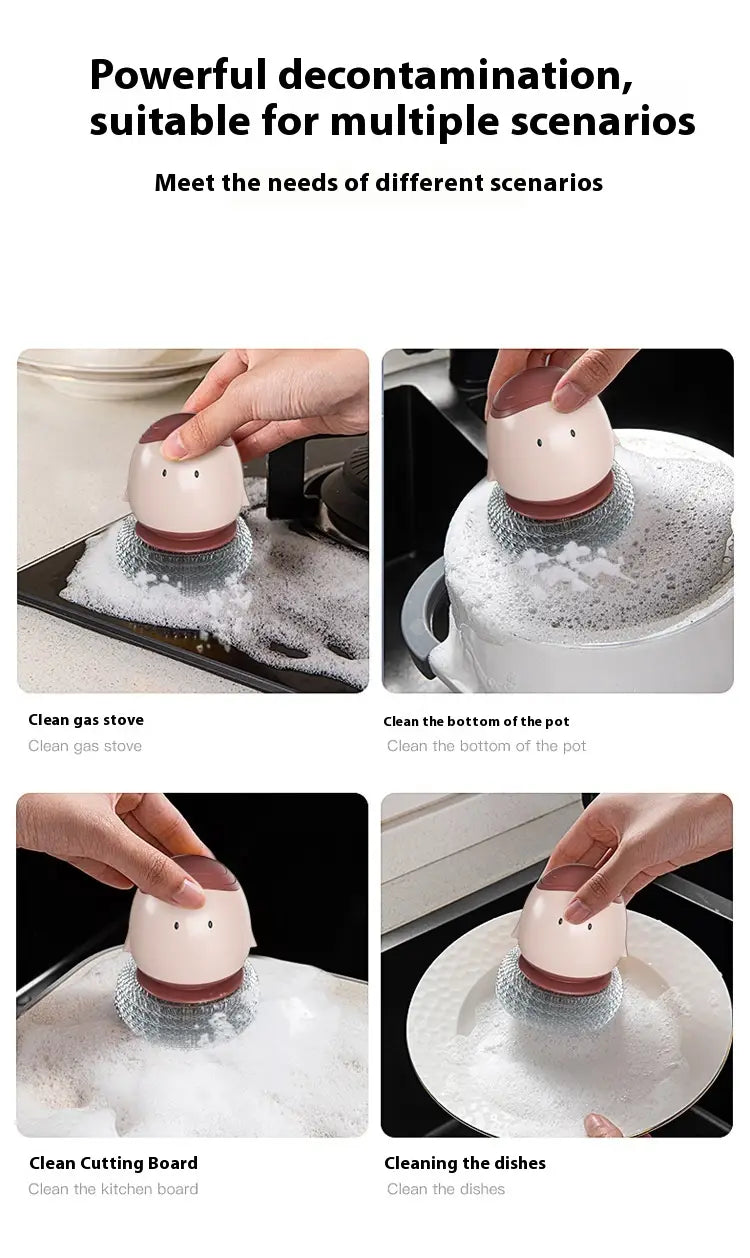 Powerful decontamination, suitable for multiple scenarios

Meet the needs of different scenarios

Clean gas stove
Clean gas stove

Clean the bottom of the pot
Clean the bottom of the pot

Clean Cutting Board
Clean the kitchen board

Cleaning the dishes
Clean the dishes