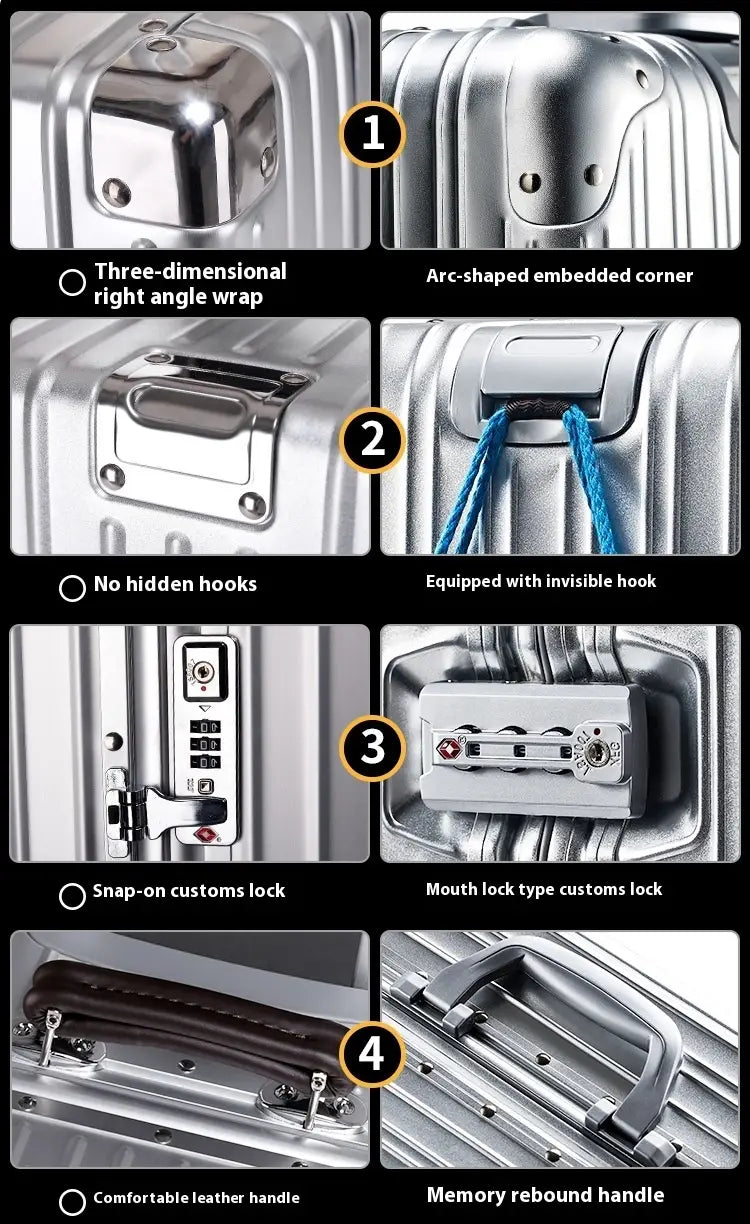 1

Three-dimensional right angle wrap

Arc-shaped embedded corner

2

No hidden hooks

Equipped with invisible hook

3

Snap-on customs lock

Mouth lock type customs lock

4

Comfortable leather handle

Memory rebound handle