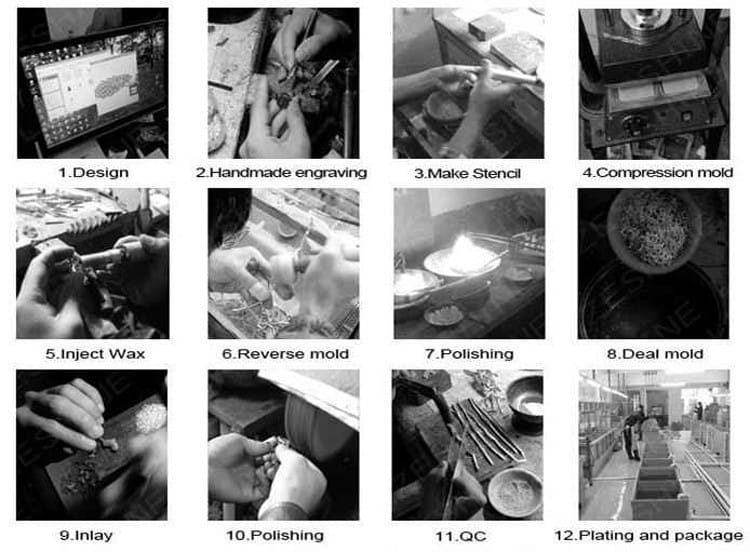 1.Design

2.Handmade engraving

3.Make Stencil

4.Compression mold

5.Inject Wax

6.Reverse mold

7.Polishing

8.Deal mold

9.Inlay

10.Polishing

11.QC

12.Plating and package