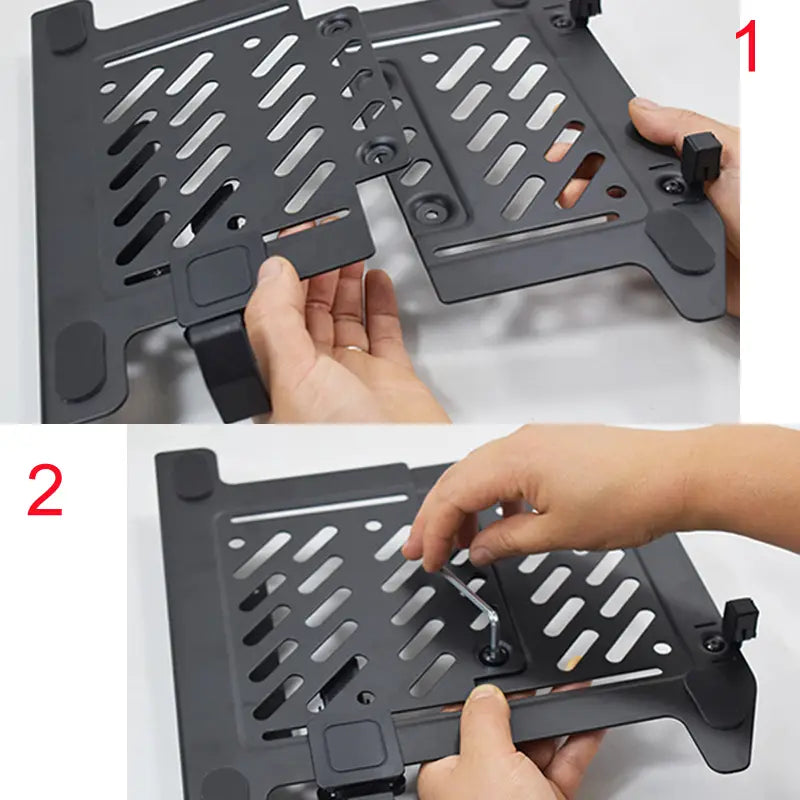 1

2