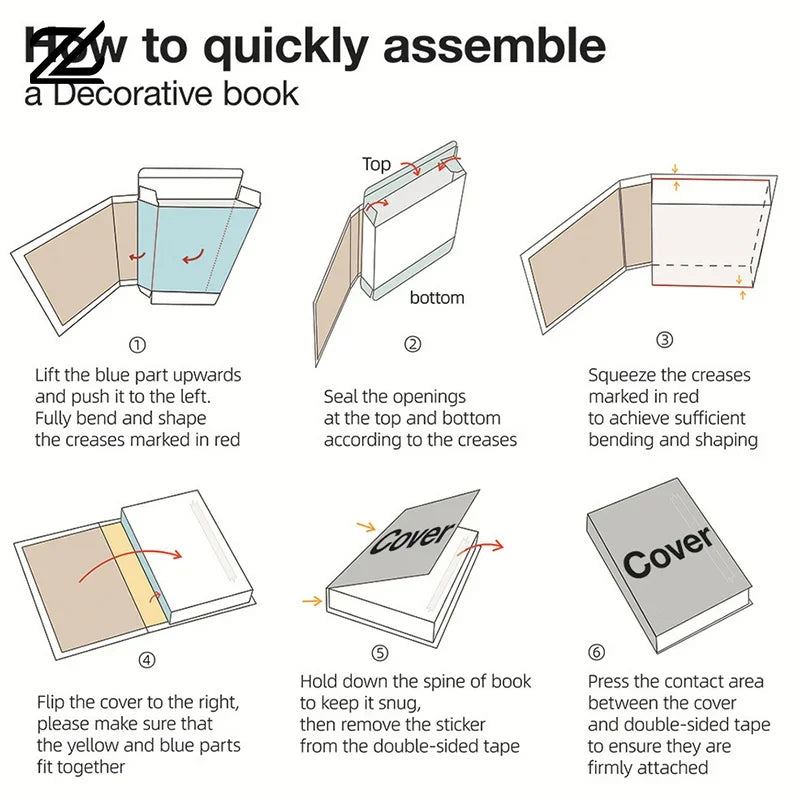 How to quickly assemble
a Decorative book

Top

bottom

①
Lift the blue part upwards and push it to the left. Fully bend and shape the creases marked in red

②
Seal the openings at the top and bottom according to the creases

③
Squeeze the creases marked in red to achieve sufficient bending and shaping

Cover

Cover

④
Flip the cover to the right, please make sure that the yellow and blue parts fit together

⑤
Hold down the spine of book to keep it snug, then remove the sticker from the double-sided tape

⑥
Press the contact area between the cover and double-sided tape to ensure they are firmly attached