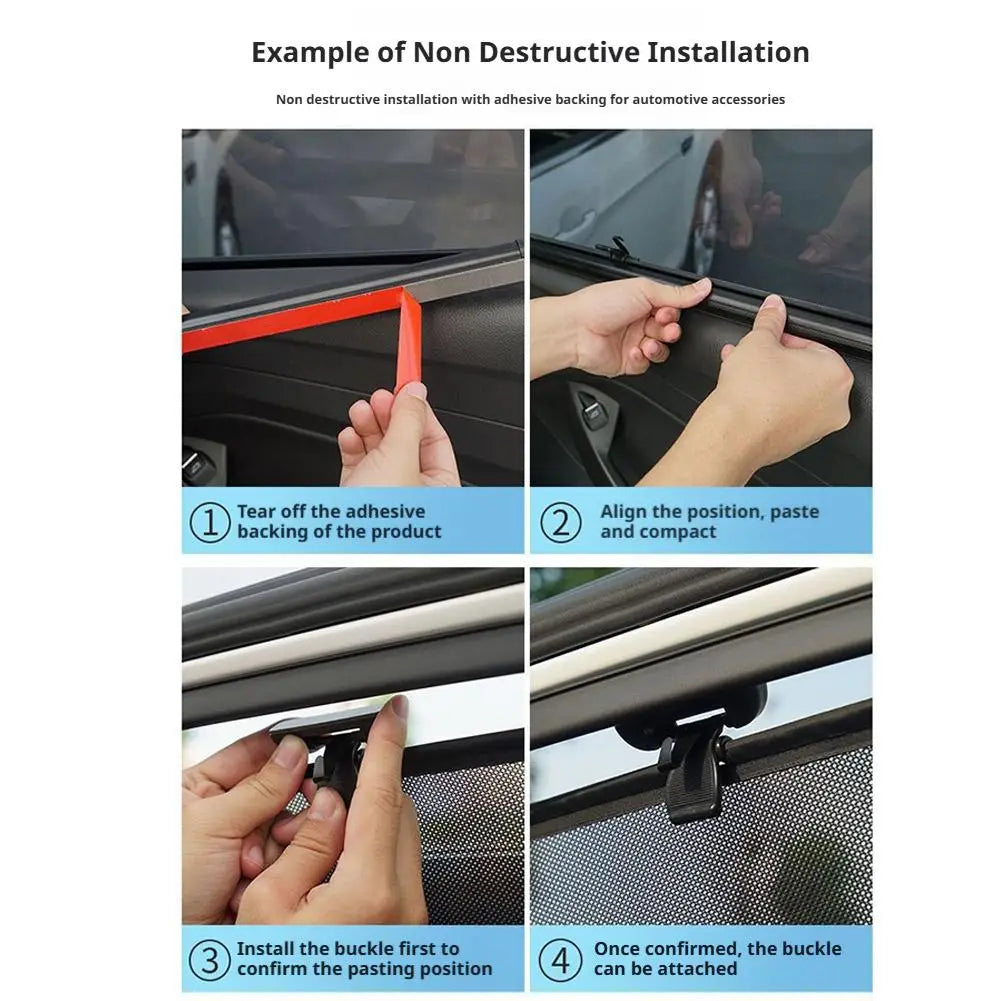 Example of Non Destructive Installation

Non destructive installation with adhesive backing for automotive accessories

① Tear off the adhesive backing of the product

② Align the position, paste and compact

③ Install the buckle first to confirm the pasting position

④ Once confirmed, the buckle can be attached