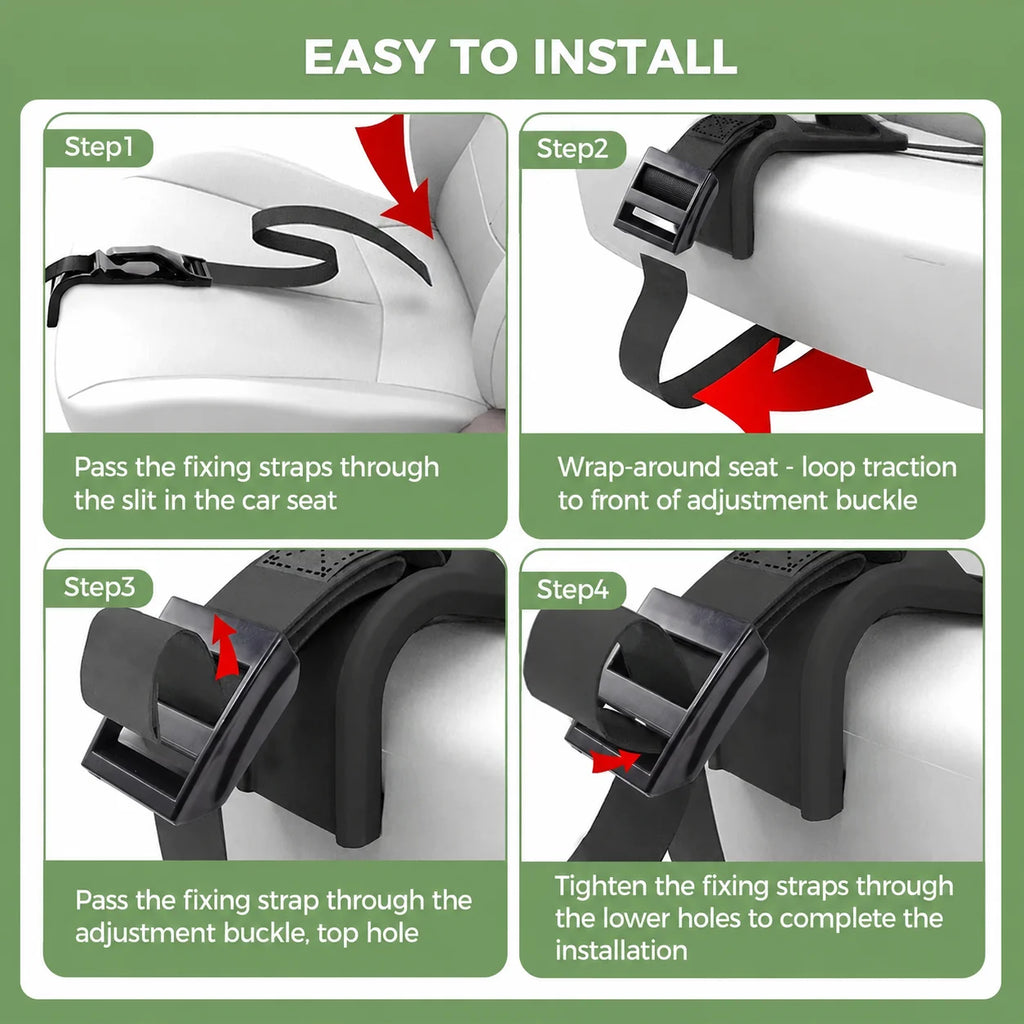 EASY TO INSTALL

Step1

Pass the fixing straps through the slit in the car seat

Step2

Wrap-around seat - loop traction to front of adjustment buckle

Step3

Pass the fixing strap through the adjustment buckle, top hole

Step4

Tighten the fixing straps through the lower holes to complete the installation