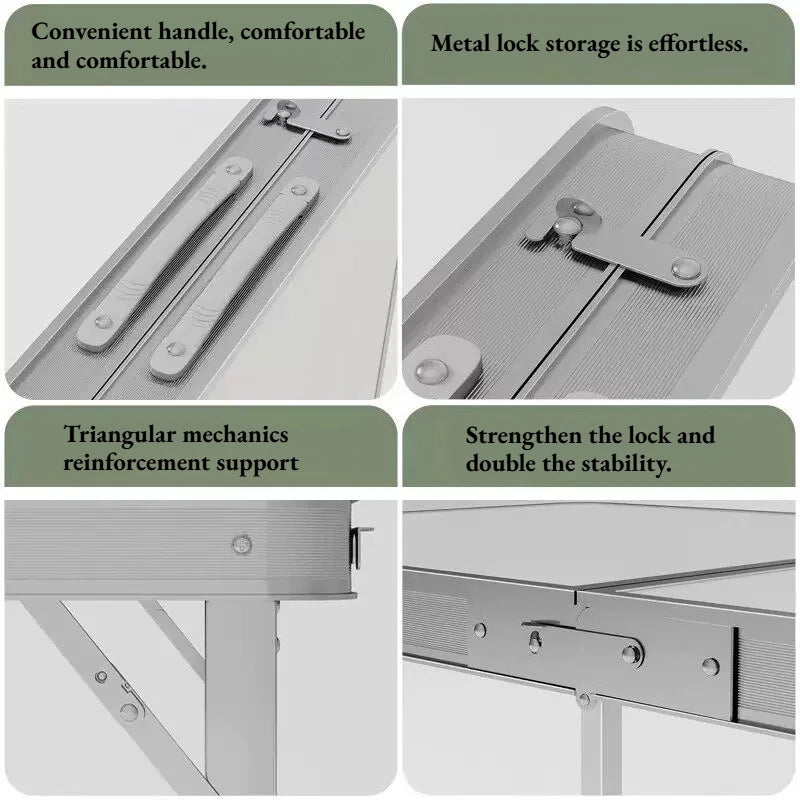 Convenient handle, comfortable and comfortable.

Metal lock storage is effortless.

Triangular mechanics reinforcement support

Strengthen the lock and double the stability.