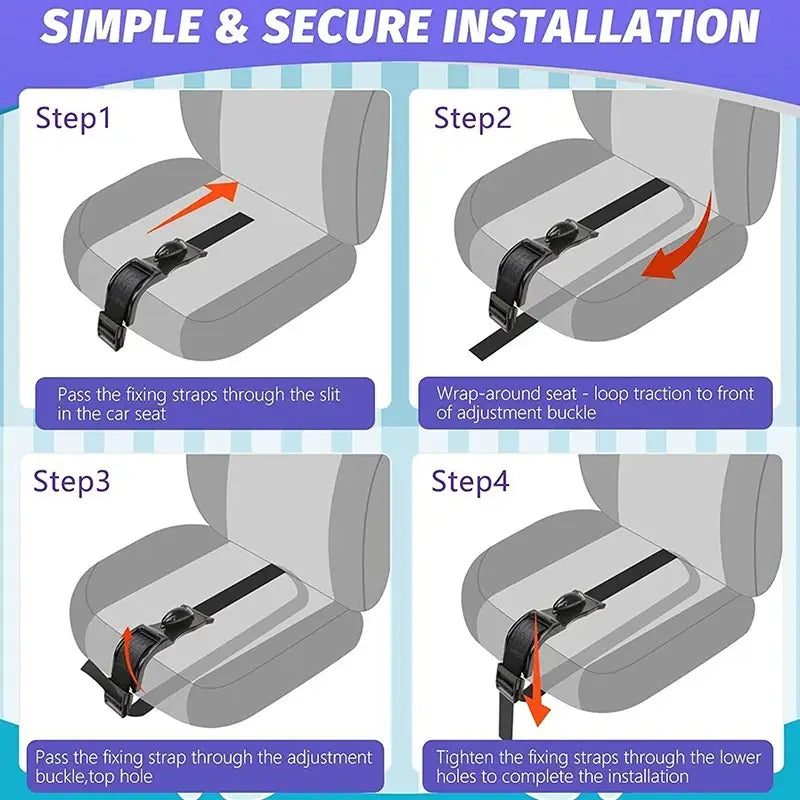 SIMPLE & SECURE INSTALLATION

Step1

Pass the fixing straps through the slit in the car seat

Step2

Wrap-around seat - loop traction to front of adjustment buckle

Step3

Pass the fixing strap through the adjustment buckle,top hole

Step4

Tighten the fixing straps through the lower holes to complete the installation