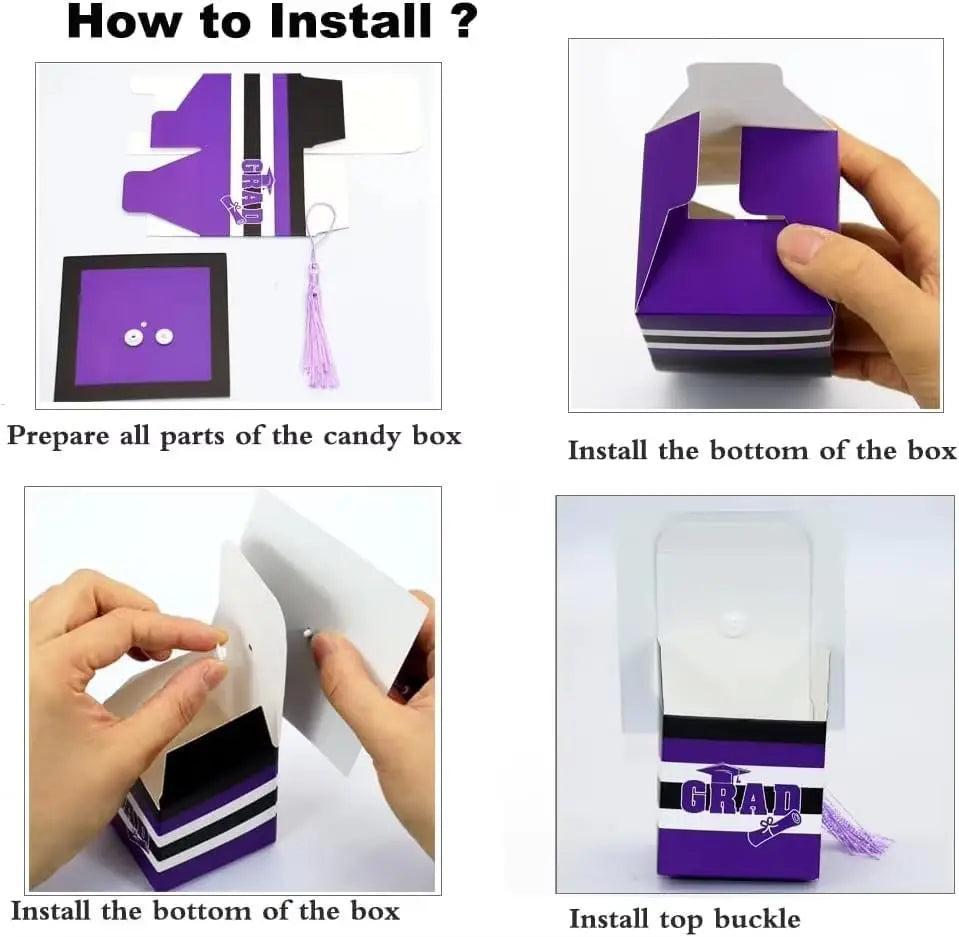 How to Install ?

GRAD

Prepare all parts of the candy box

Install the bottom of the box

Install the bottom of the box

GRAD

Install top buckle