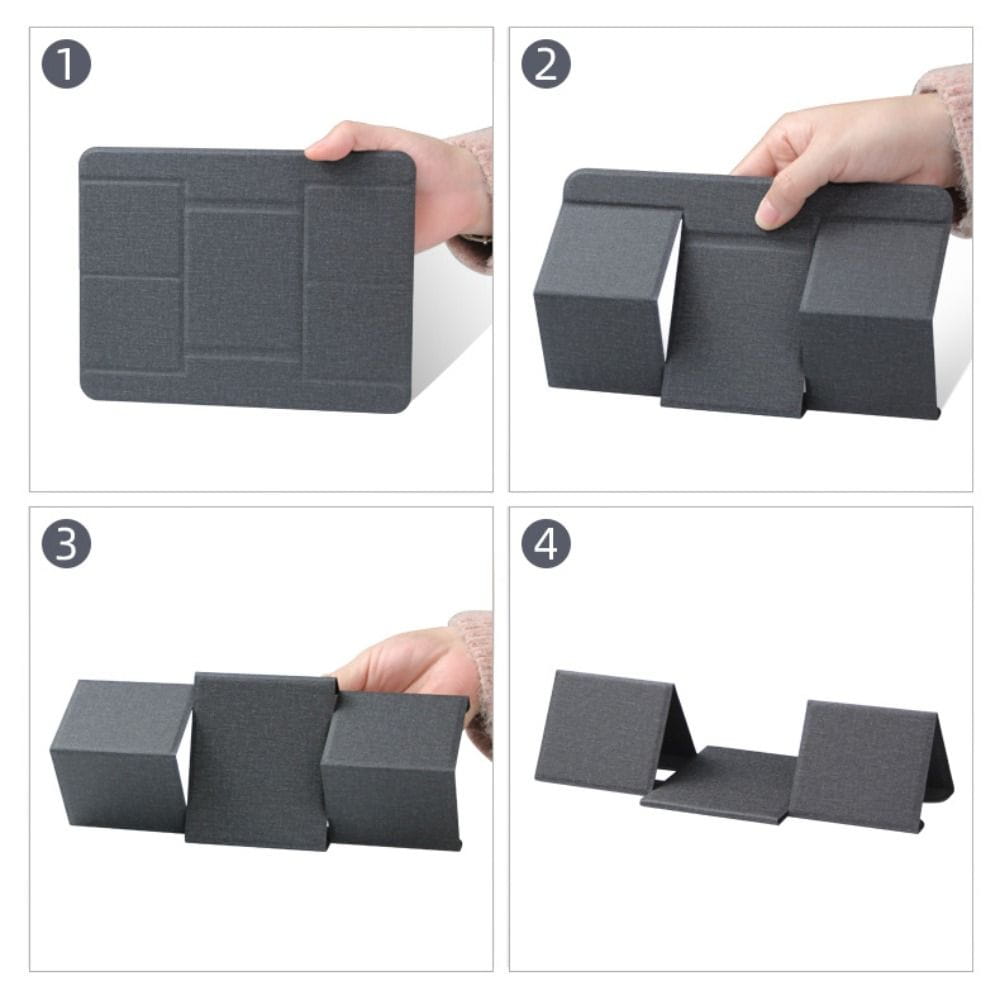 1

2

3

4