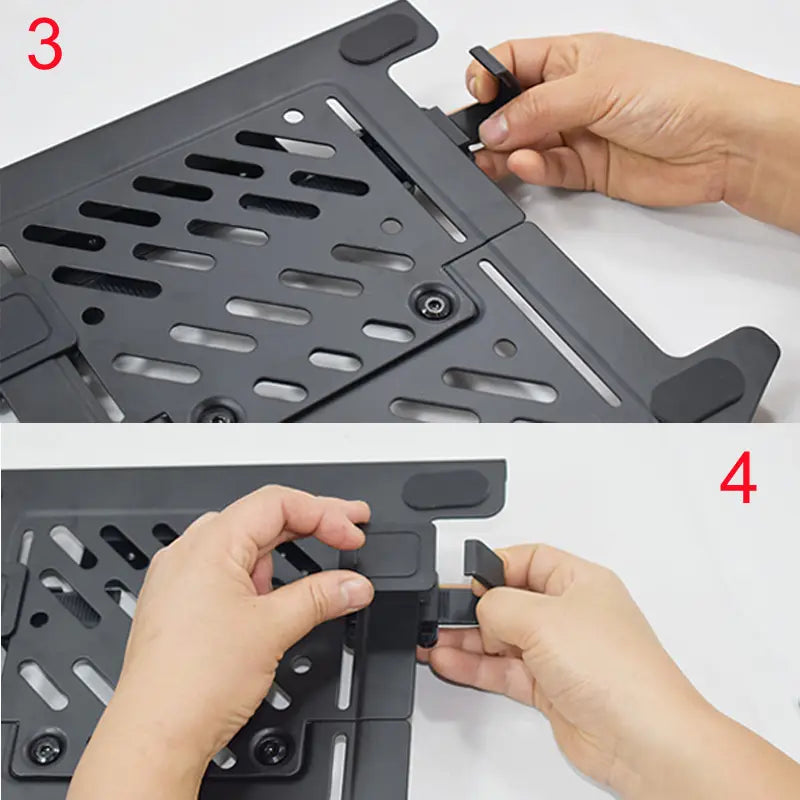 3

4