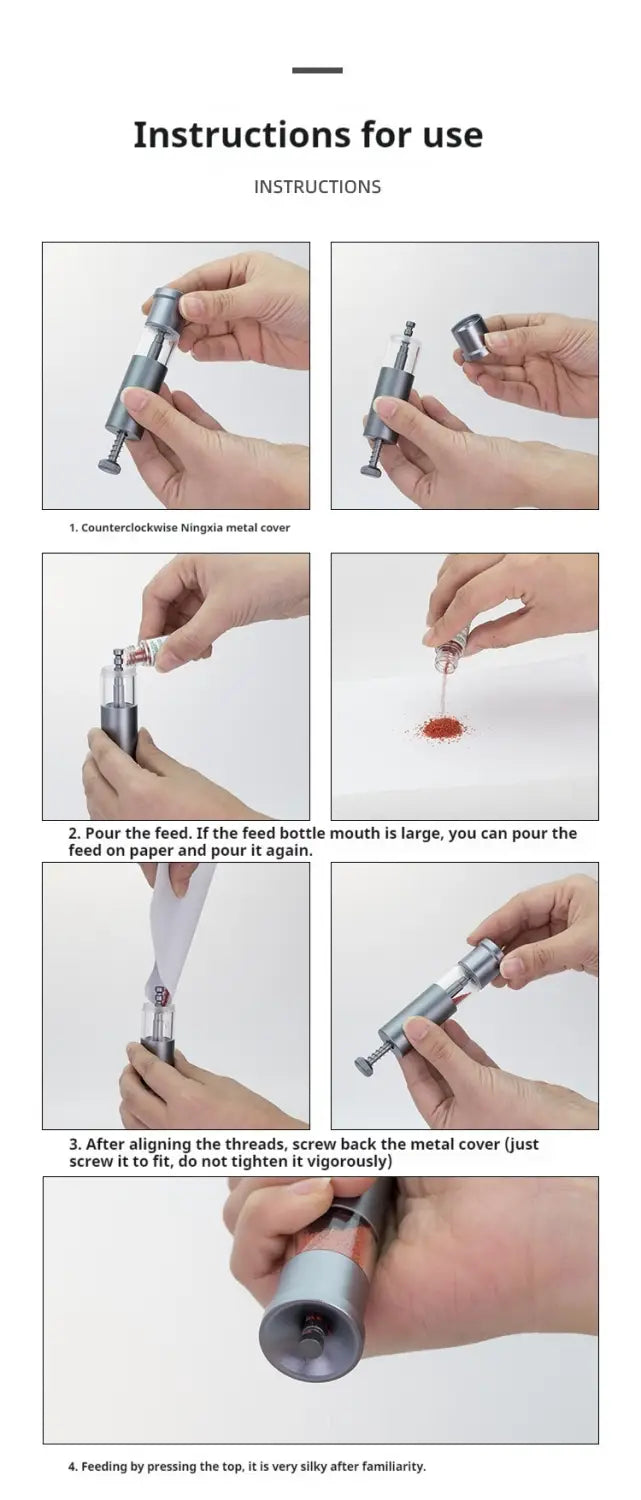 Instructions for use

INSTRUCTIONS

1. Counterclockwise Ningxia metal cover

2. Pour the feed. If the feed bottle mouth is large, you can pour the feed on paper and pour it again.

3. After aligning the threads, screw back the metal cover (just screw it to fit, do not tighten it vigorously)

4. Feeding by pressing the top, it is very silky after familiarity.