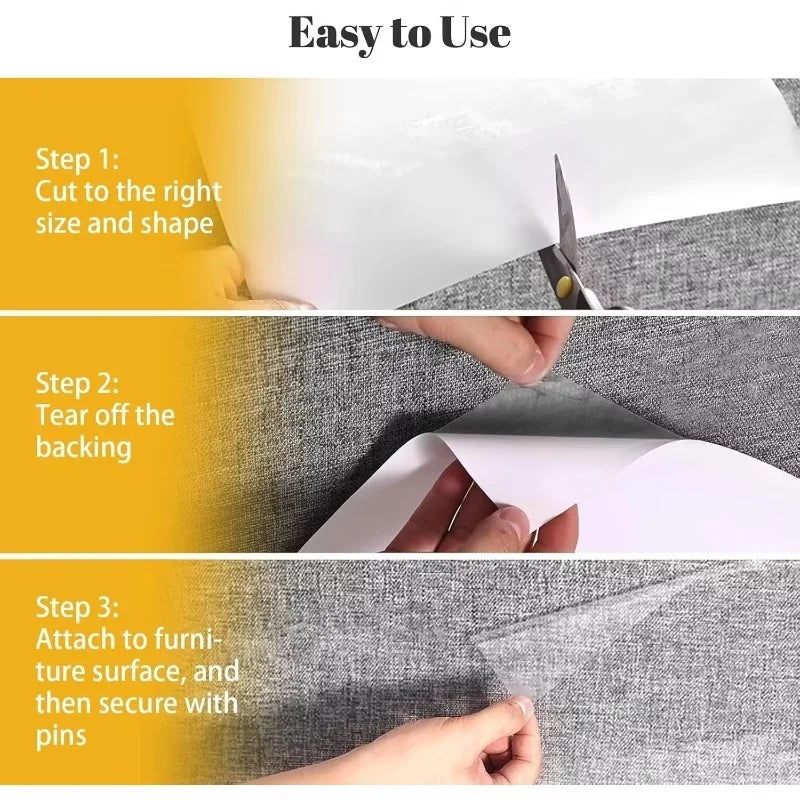 Easy to Use

Step 1:
Cut to the right size and shape

Step 2:
Tear off the backing

Step 3:
Attach to furniture surface, and then secure with pins