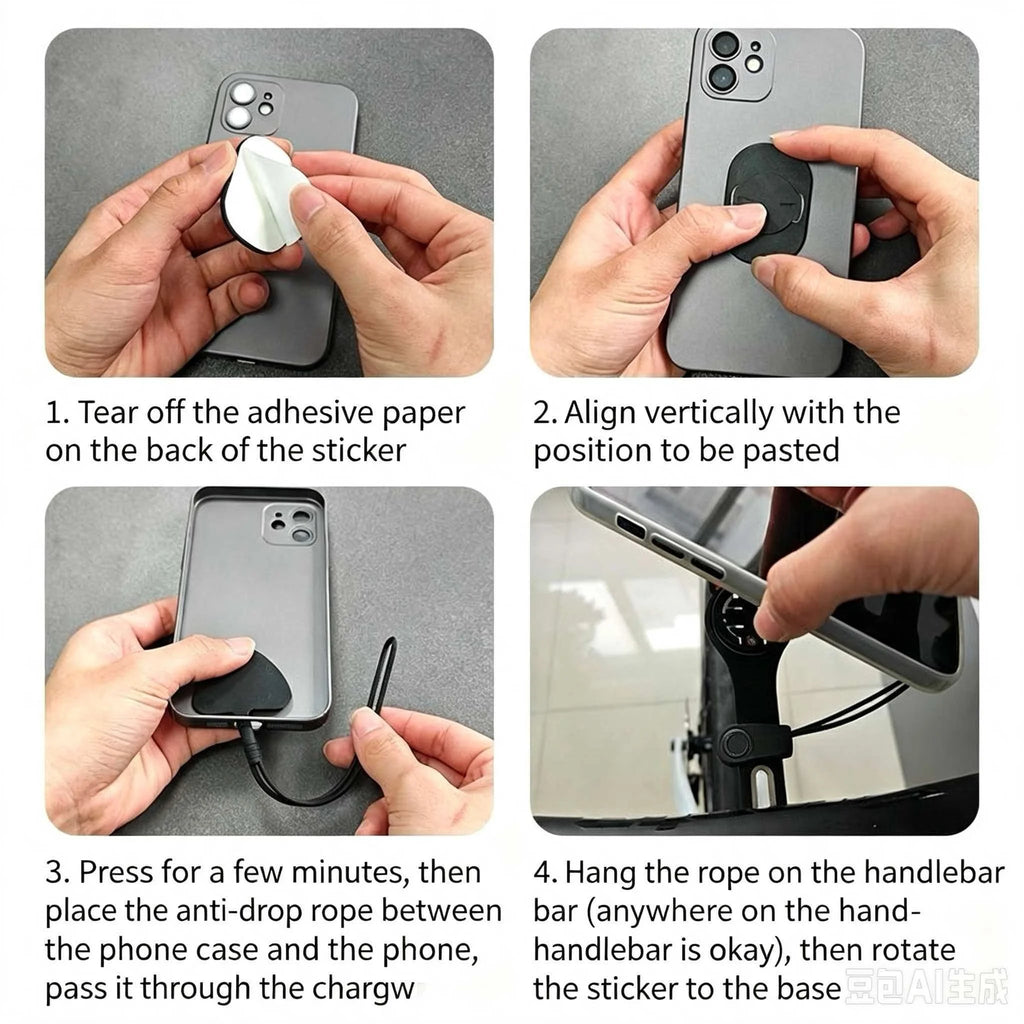 1. Tear off the adhesive paper on the back of the sticker

2. Align vertically with the position to be pasted

3. Press for a few minutes, then place the anti-drop rope between the phone case and the phone, pass it through the chargw

4. Hang the rope on the handlebar bar (anywhere on the hand-handlebar is okay), then rotate the sticker to the base

豆包AI生成