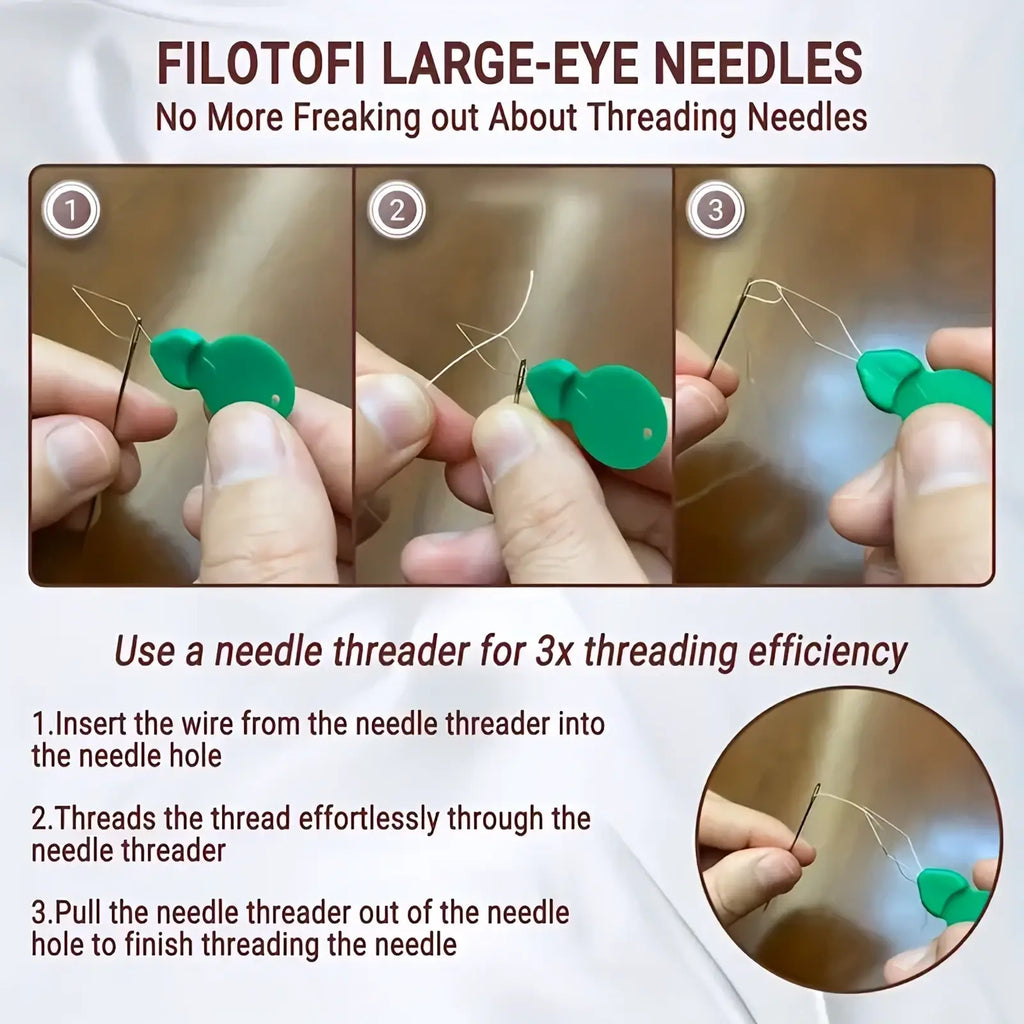 FILOTOFI LARGE-EYE NEEDLES
No More Freaking out About Threading Needles

1

2

3

Use a needle threader for 3x threading efficiency

1.Insert the wire from the needle threader into the needle hole

2.Threads the thread effortlessly through the needle threader

3.Pull the needle threader out of the needle hole to finish threading the needle