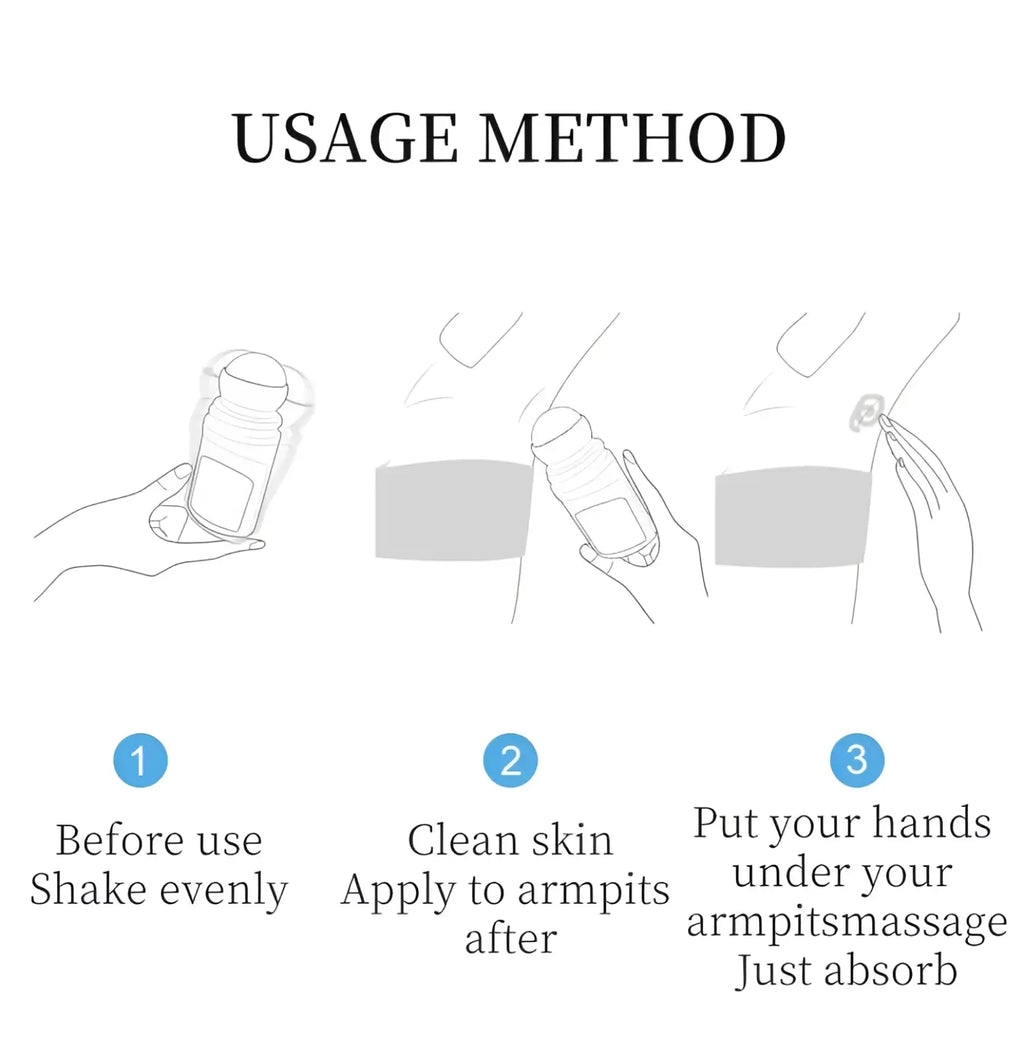 USAGE METHOD

1

Before use
Shake evenly

2

Clean skin
Apply to armpits
after

3

Put your hands
under your
armpitsmassage
Just absorb