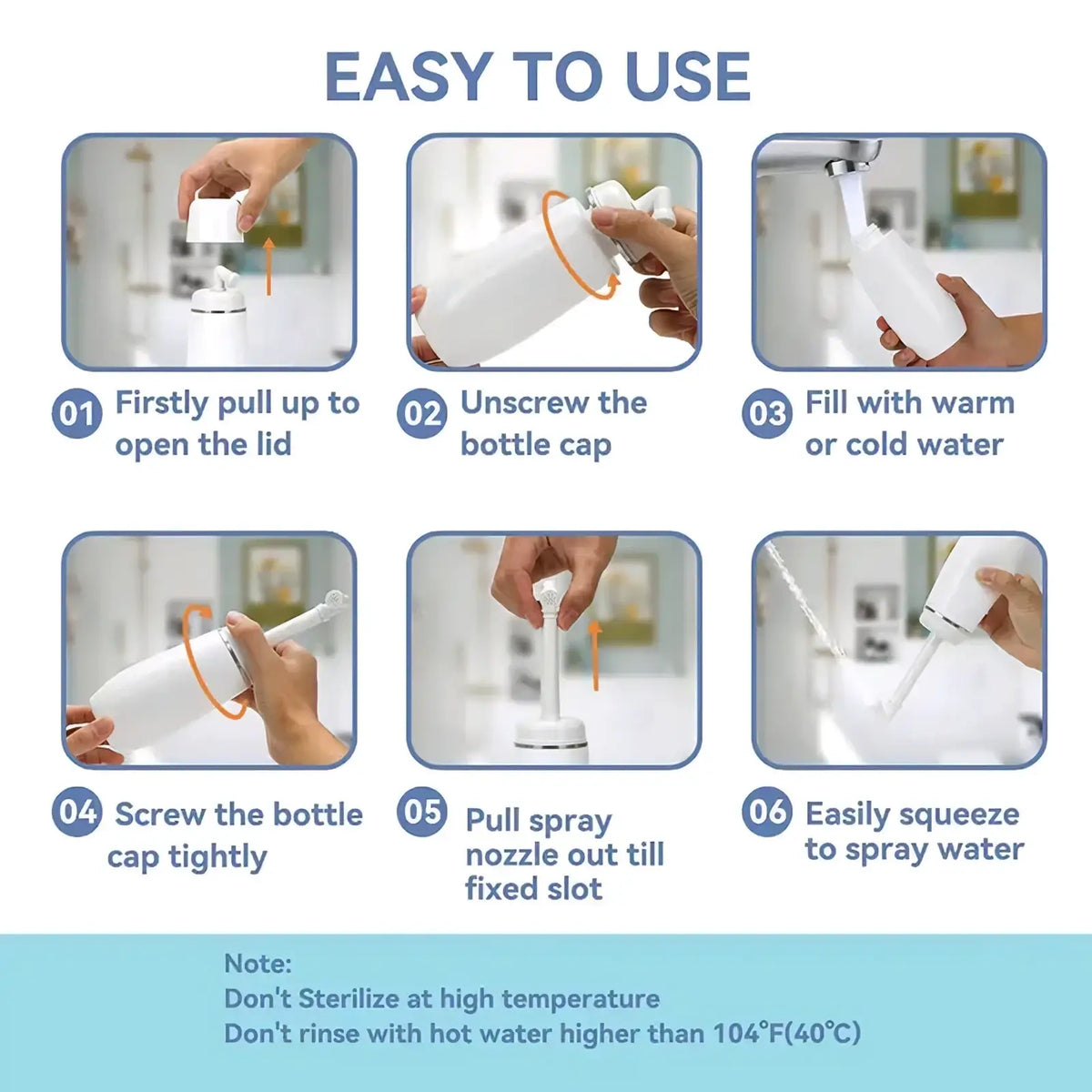 EASY TO USE

01 Firstly pull up to open the lid

02 Unscrew the bottle cap

03 Fill with warm or cold water

04 Screw the bottle cap tightly

05 Pull spray nozzle out till fixed slot

06 Easily squeeze to spray water

Note:
Don't Sterilize at high temperature
Don't rinse with hot water higher than 104°F(40°C)