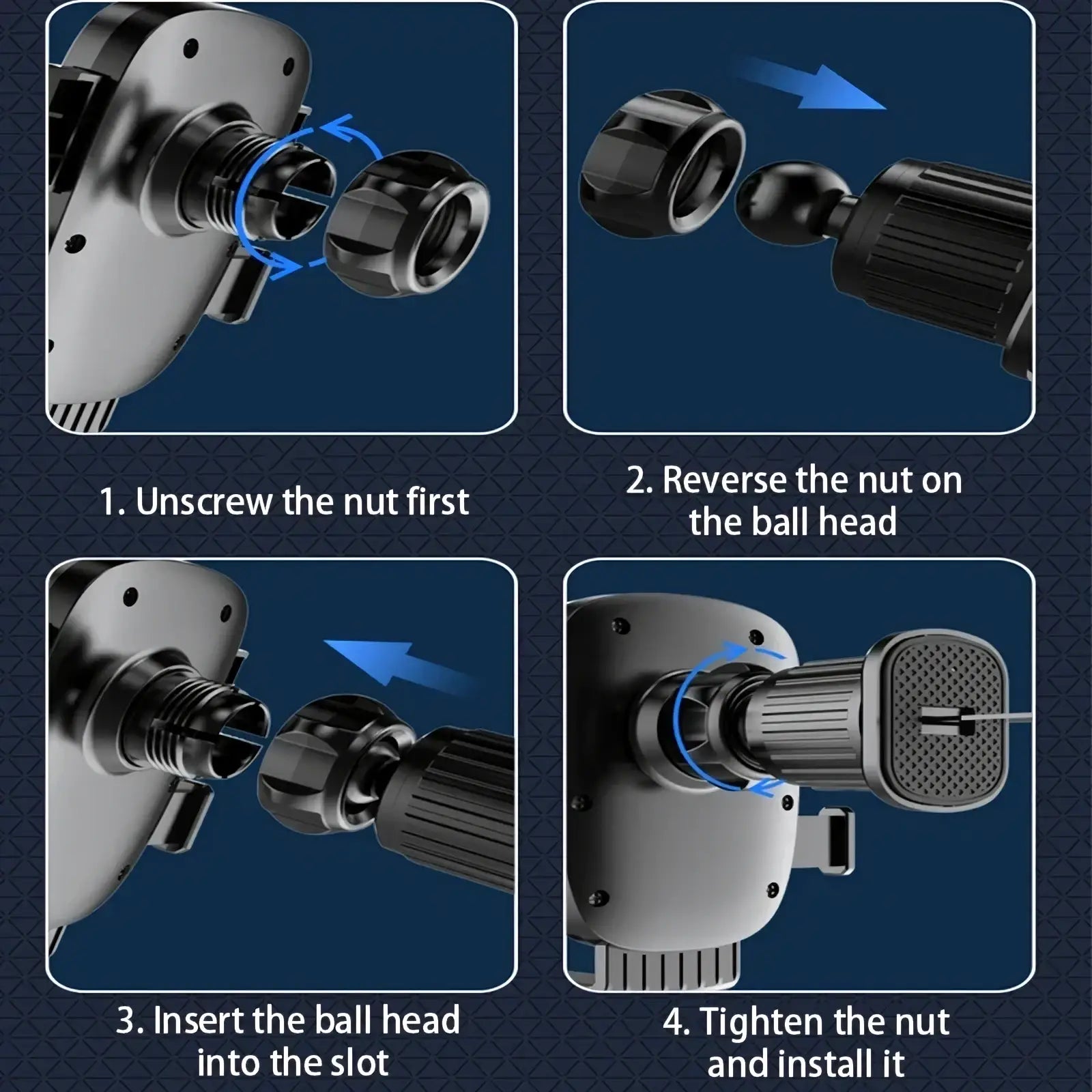 1. Unscrew the nut first

2. Reverse the nut on the ball head

3. Insert the ball head into the slot

4. Tighten the nut and install it