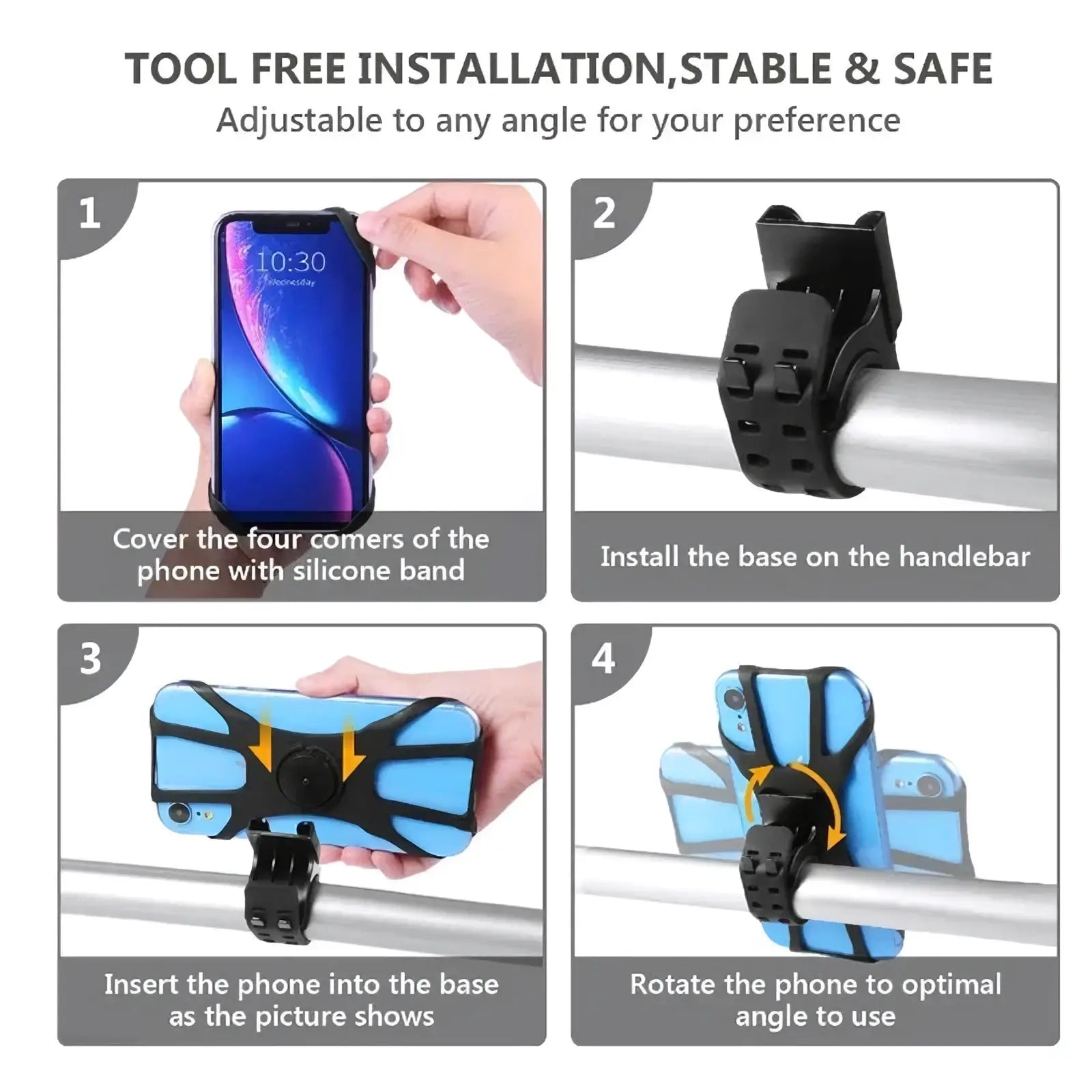 TOOL FREE INSTALLATION,STABLE & SAFE

Adjustable to any angle for your preference

1

10:30

Wednesday

Cover the four comers of the phone with silicone band

2

Install the base on the handlebar

3

Insert the phone into the base as the picture shows

4

Rotate the phone to optimal angle to use