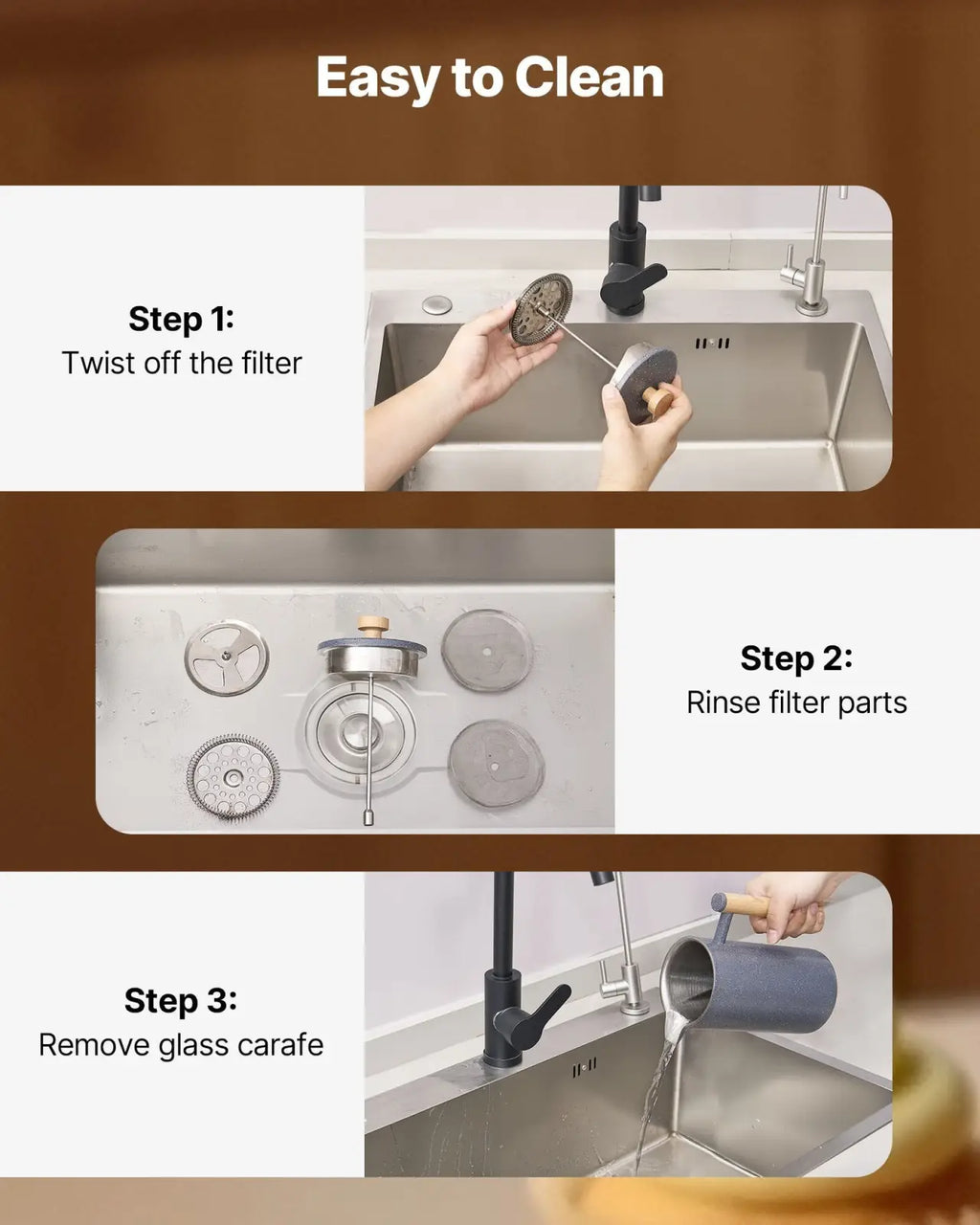 Easy to Clean

Step 1:
Twist off the filter

Step 2:
Rinse filter parts

Step 3:
Remove glass carafe